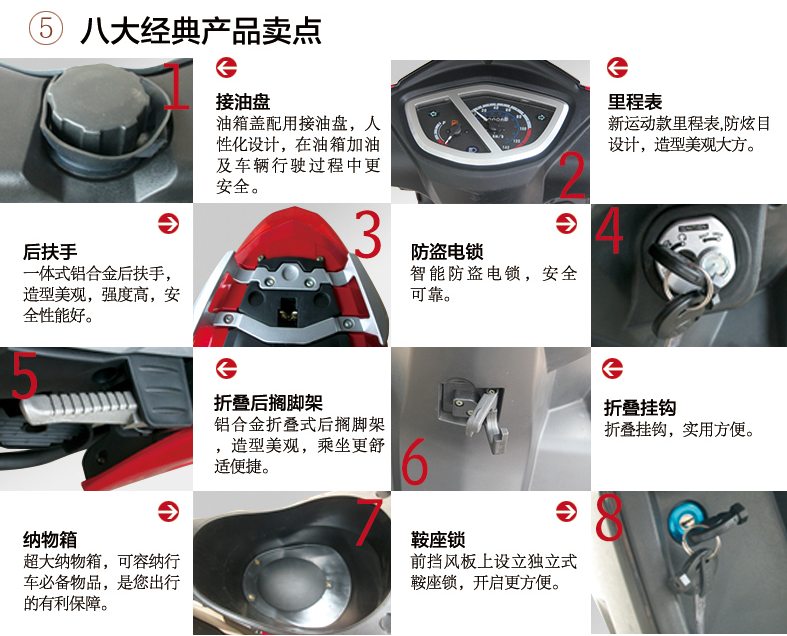 ⑤ 八大经典产品卖点

1

接油盘
油箱盖配用接油盘，人性化设计，在油箱加油及车辆行驶过程中更安全。

2

里程表
新运动款里程表,防炫目设计，造型美观大方。

后扶手
一体式铝合金后扶手，造型美观，强度高，安全性能好。

3

防盗电锁
智能防盗电锁，安全可靠。

4

5

折叠后搁脚架
铝合金折叠式后搁脚架，造型美观，乘坐更舒适便捷。

6

折叠挂钩
折叠挂钩，实用方便。

纳物箱
超大纳物箱，可容纳行车必备物品，是您出行的有利保障。

7

鞍座锁
前挡风板上设立独立式鞍座锁，开启更方便。

8