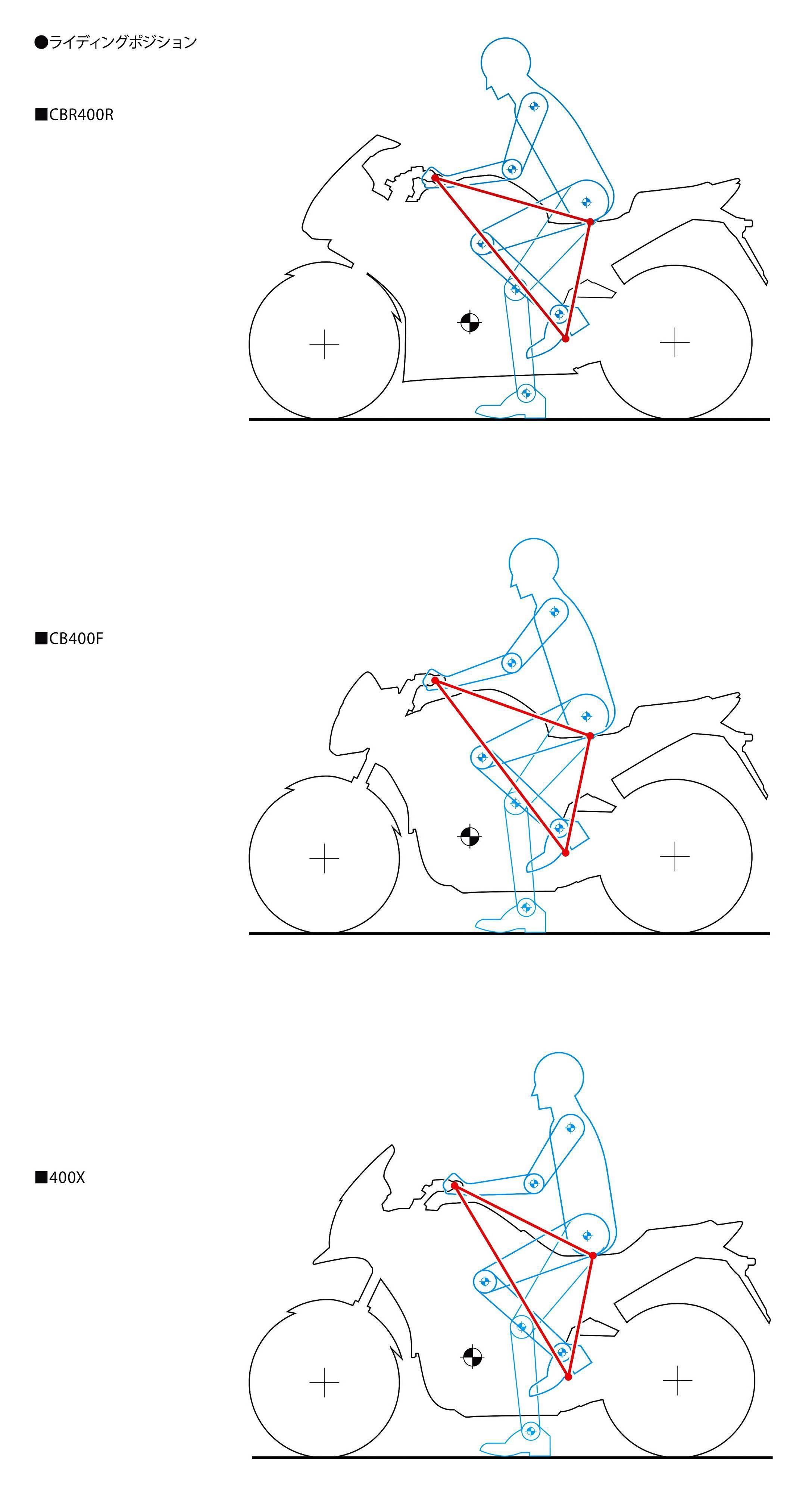 ●ライディングポジション

■CBR400R

■CB400F

■400X