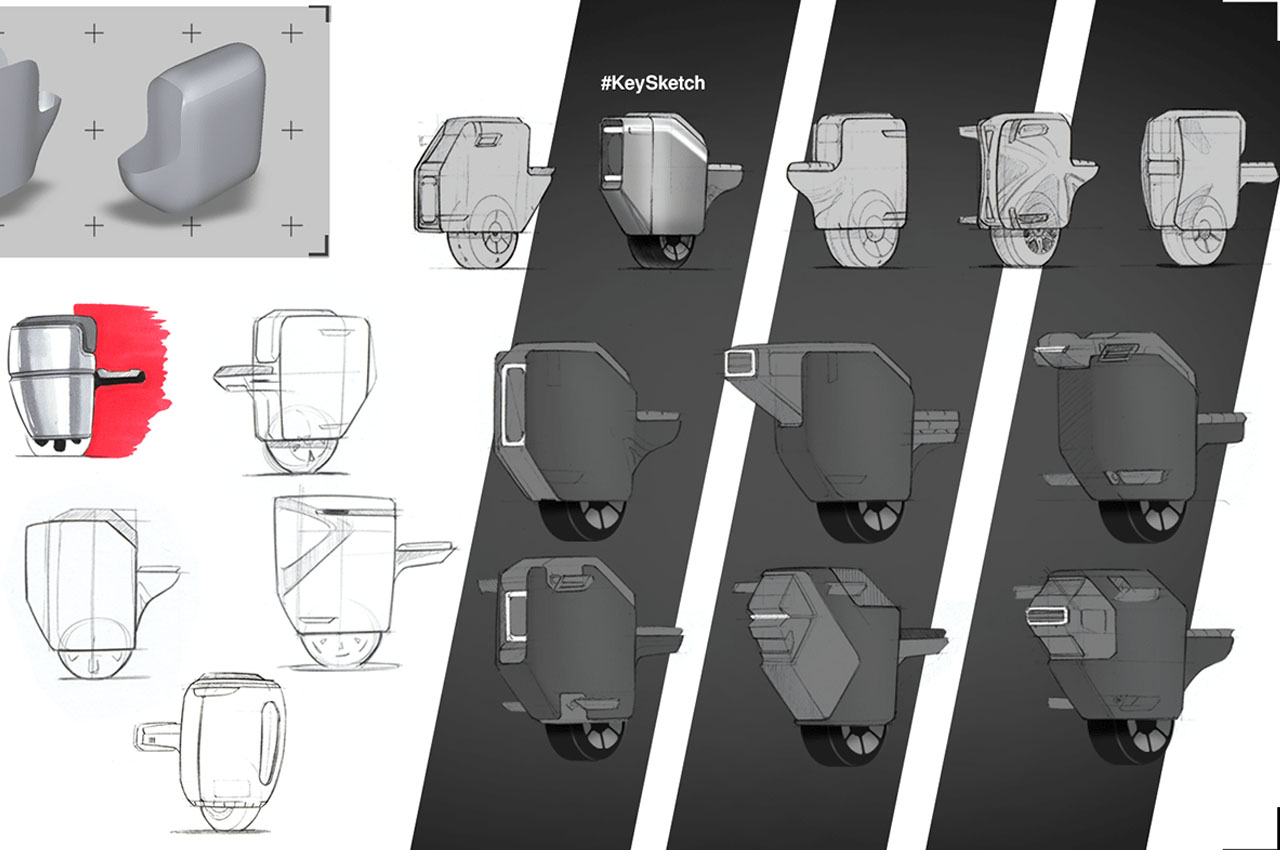 #KeySketch