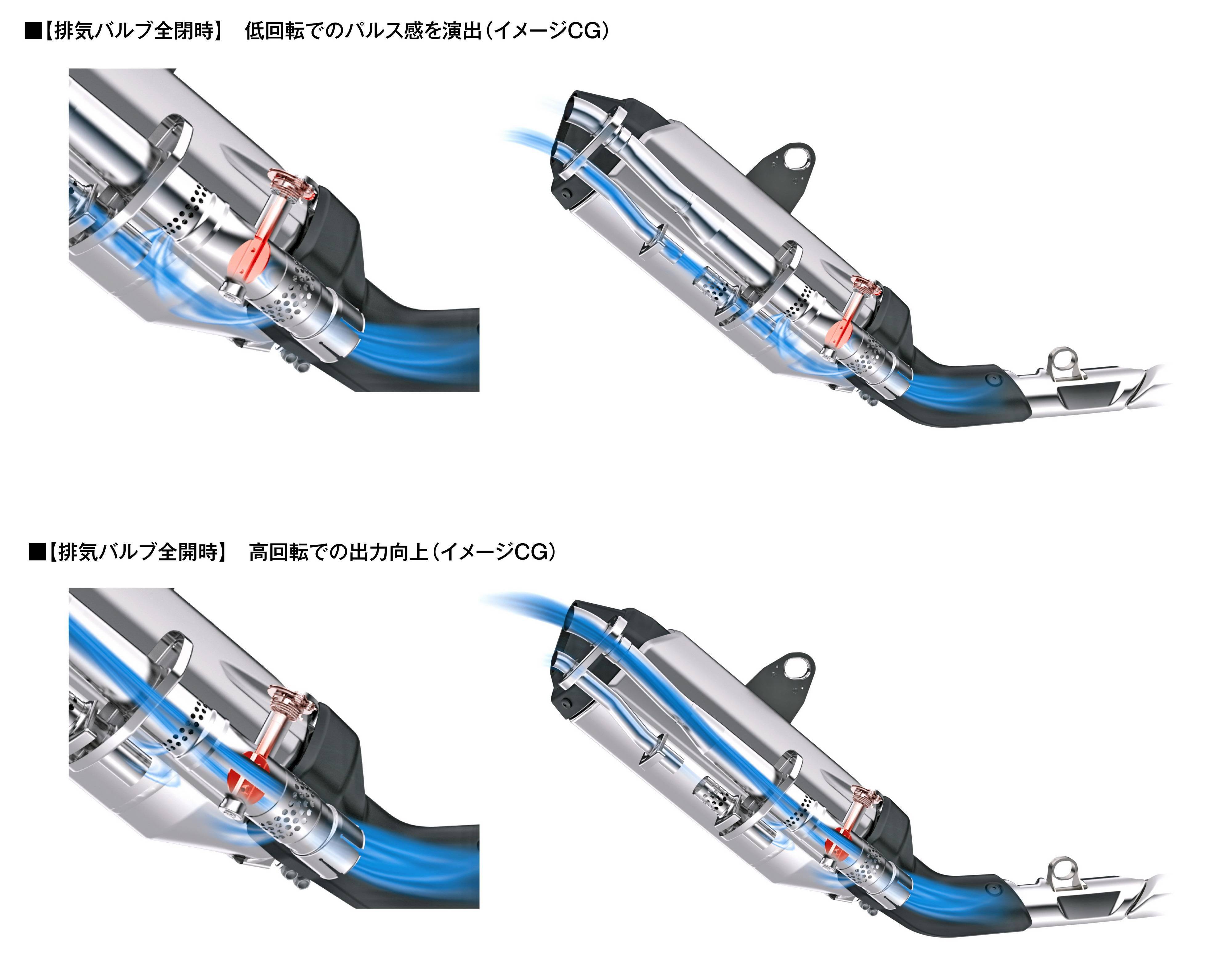 ■【排気バルブ全閉時】　低回転でのパルス感を演出（イメージCG）

■【排気バルブ全開時】　高回転での出力向上（イメージCG）