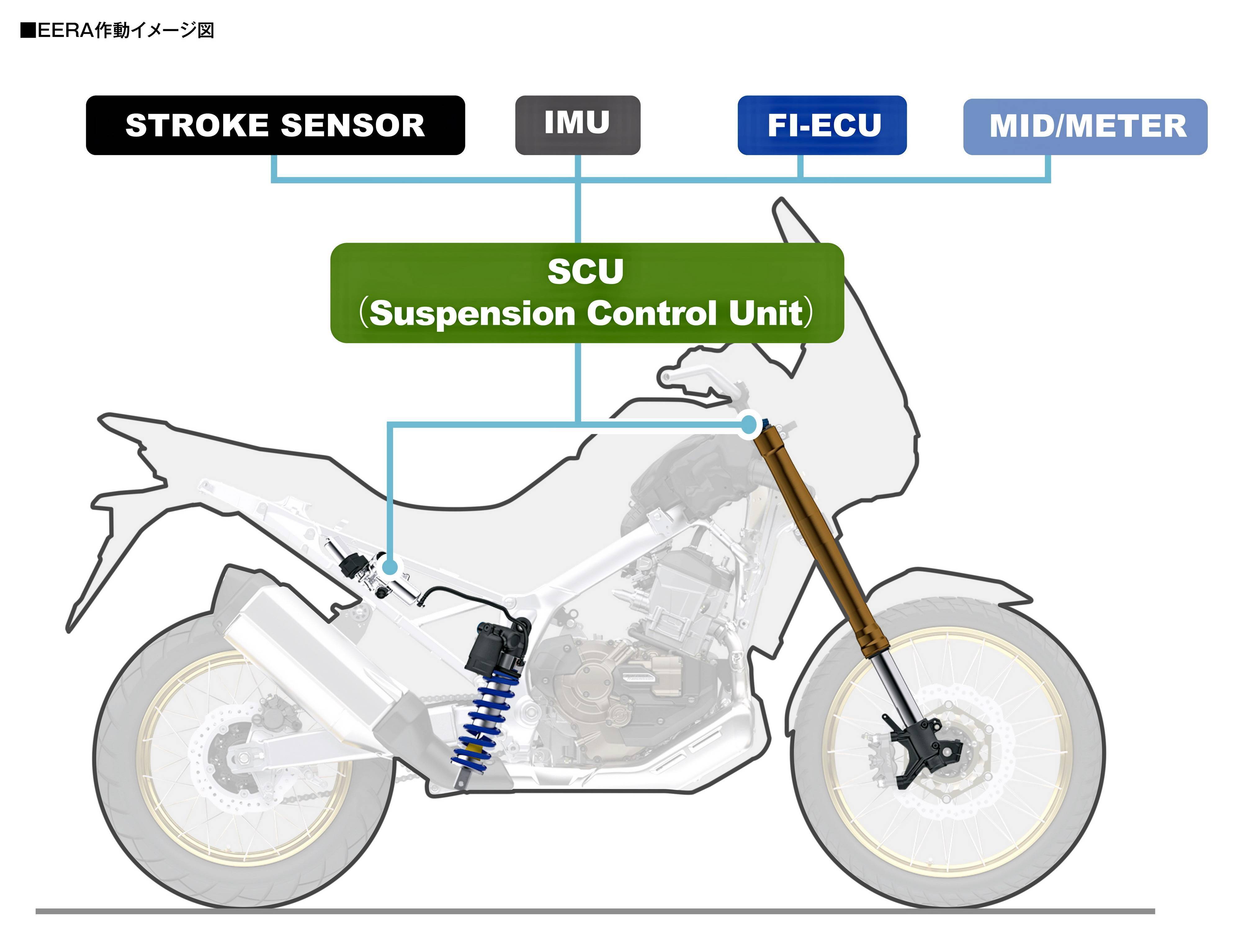 ■EERA作動イメージ図

STROKE SENSOR

IMU

FI-ECU

MID/METER

SCU
(Suspension Control Unit)