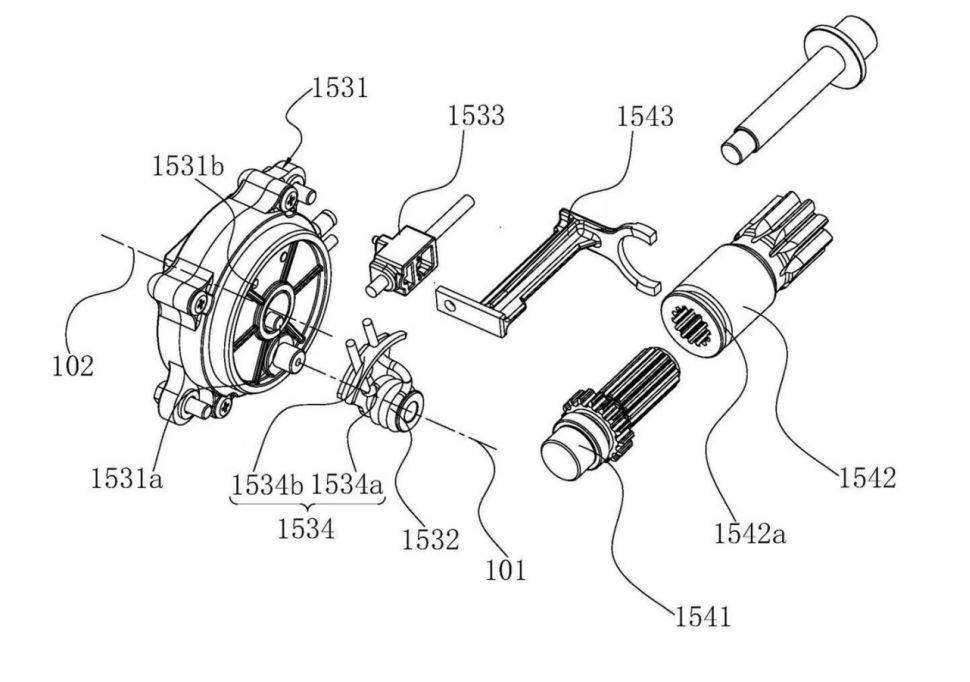 1531

1533

1543

1531b

102

1531a

1534b 1534a

1534

1532

101

1542

1542a

1541